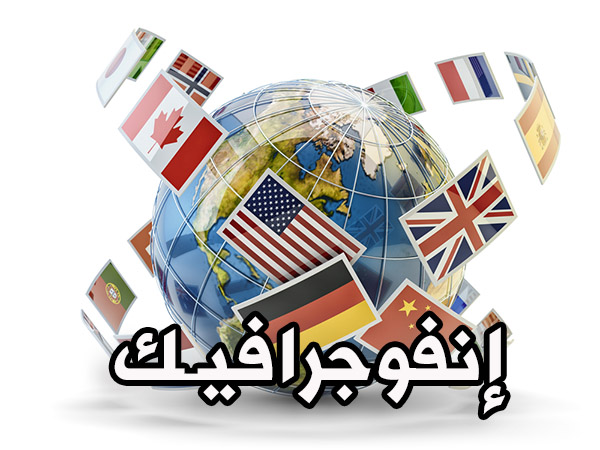 إنفوجرافيك